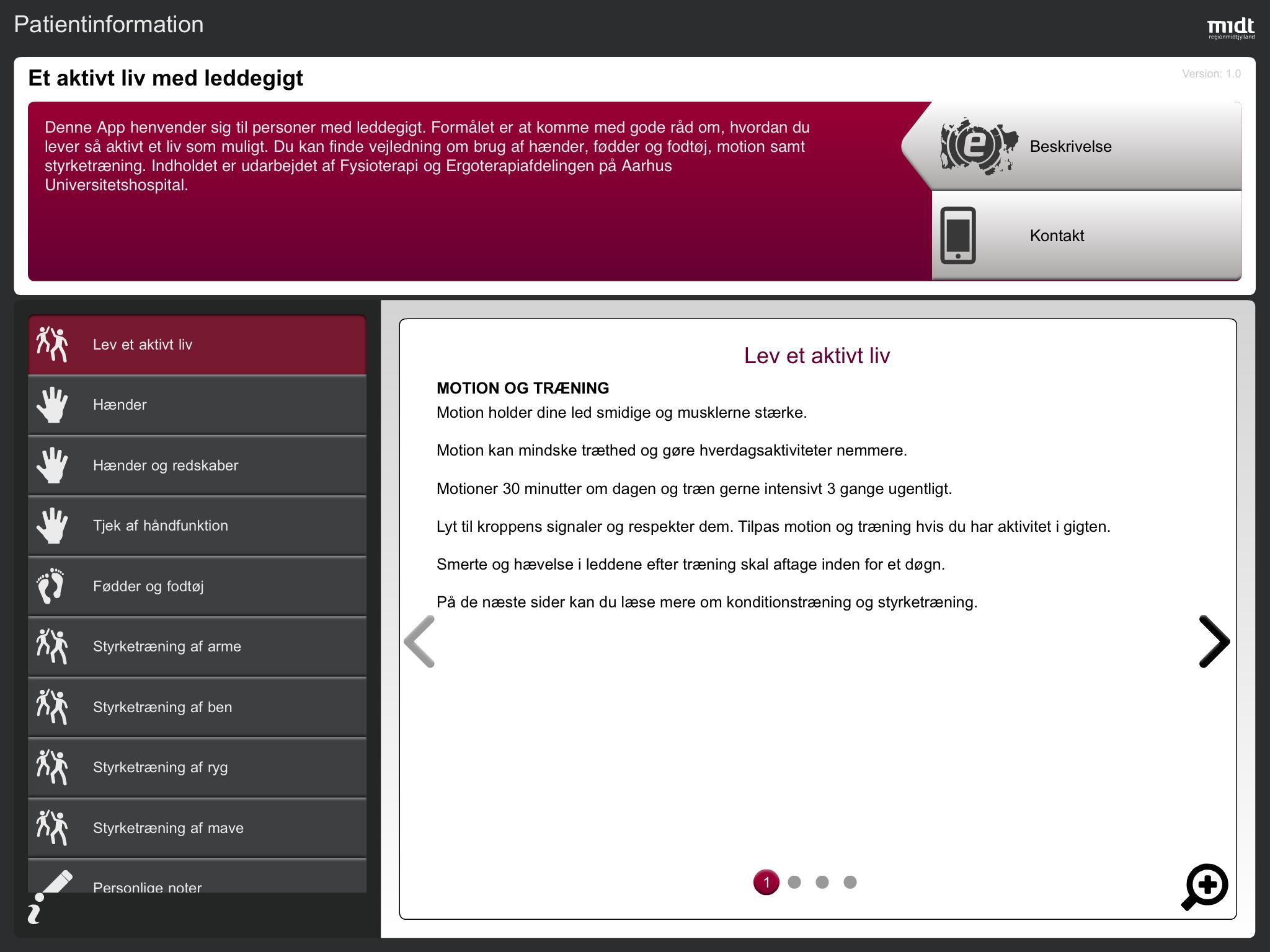 Patientinformation

midt
regionmidtjylland

Et aktivt liv med leddegigt

Version: 1.0

Denne App henvender sig til personer med leddegigt. Formålet er at komme med gode råd om, hvordan du lever så aktivt et liv som muligt. Du kan finde vejledning om brug af hænder, fødder og fodtøj, motion samt styrketræning. Indholdet er udarbejdet af Fysioterapi og Ergoterapiafdelingen på Aarhus Universitetshospital.

Beskrivelse

Kontakt

Lev et aktivt liv

Hænder

Hænder og redskaber

Tjek af håndfunktion

Fødder og fodtøj

Styrketræning af arme

Styrketræning af ben

Styrketræning af ryg

Styrketræning af mave

Personlige noter

Lev et aktivt liv

MOTION OG TRÆNING
Motion holder dine led smidige og musklerne stærke.

Motion kan mindske træthed og gøre hverdagsaktiviteter nemmere.

Motioner 30 minutter om dagen og træn gerne intensivt 3 gange ugentligt.

Lyt til kroppens signaler og respekter dem. Tilpas motion og træning hvis du har aktivitet i gigten.

Smerte og hævelse i leddene efter træning skal aftage inden for et døgn.

På de næste sider kan du læse mere om konditionstræning og styrketræning.

1