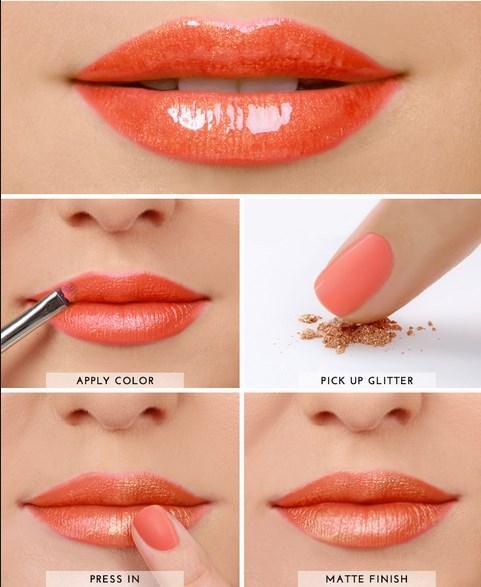 APPLY COLOR

PICK UP GLITTER

PRESS IN

MATTE FINISH